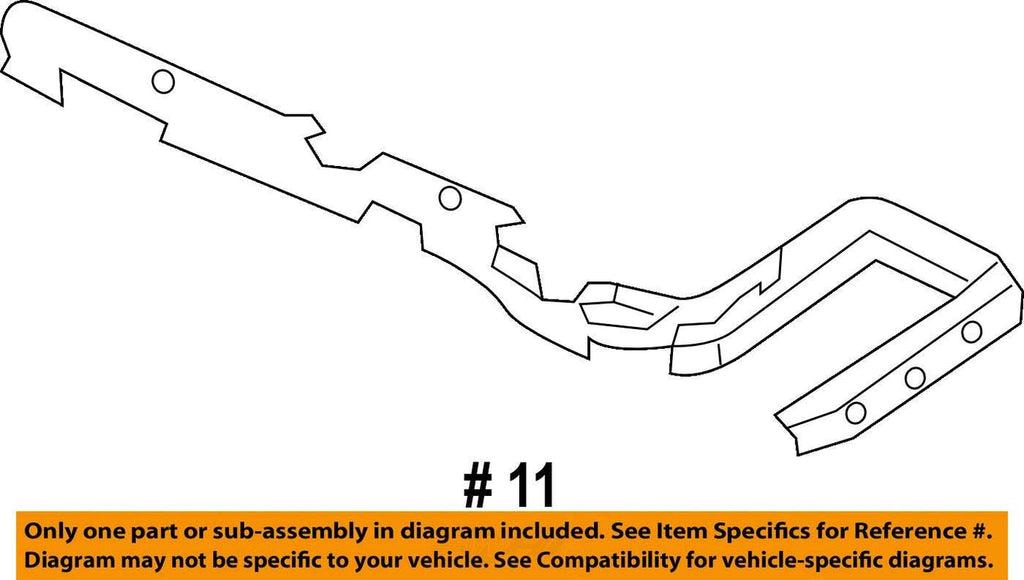 # 11

Only one part or sub-assembly in diagram included. See Item Specifics for Reference #.
Diagram may not be specific to your vehicle. See Compatibility for vehicle-specific diagrams.