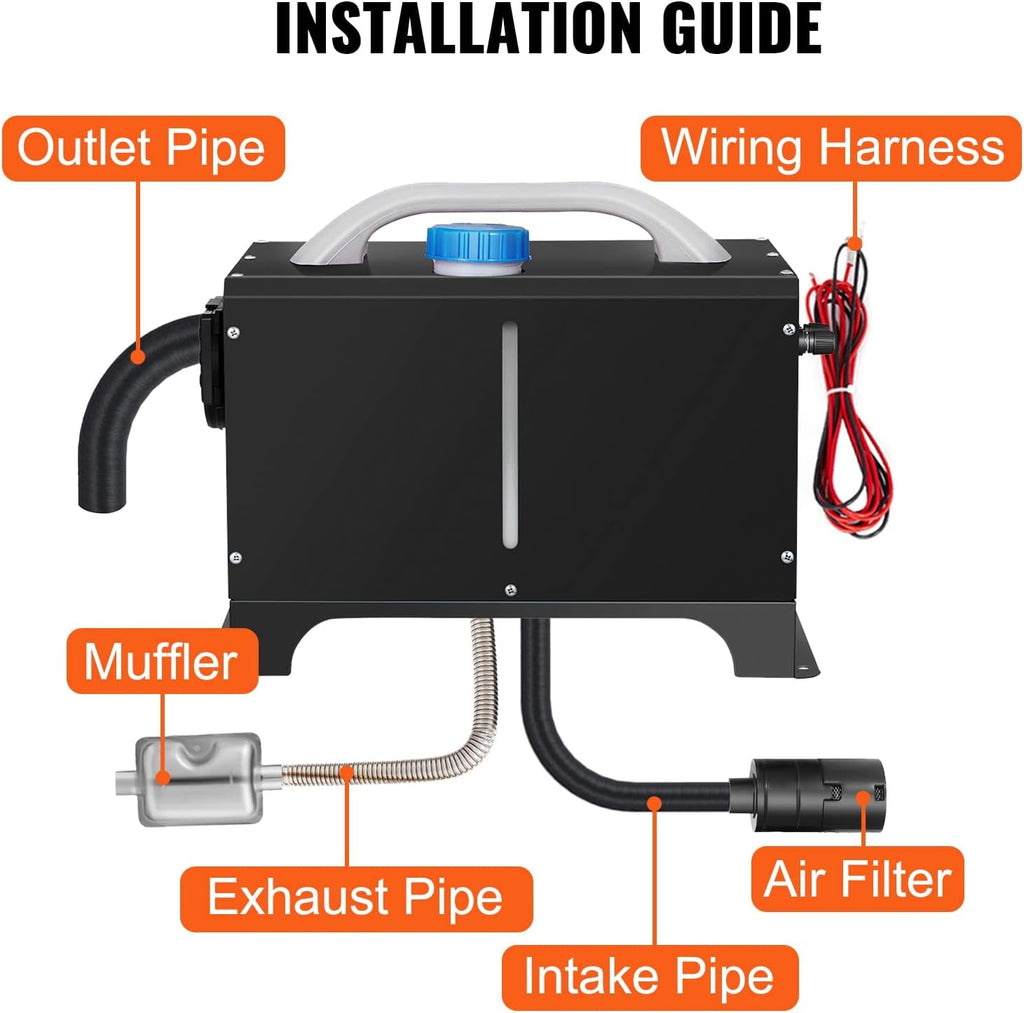 INSTALLATION GUIDE

Outlet Pipe

Wiring Harness

Muffler

Exhaust Pipe

Air Filter

Intake Pipe