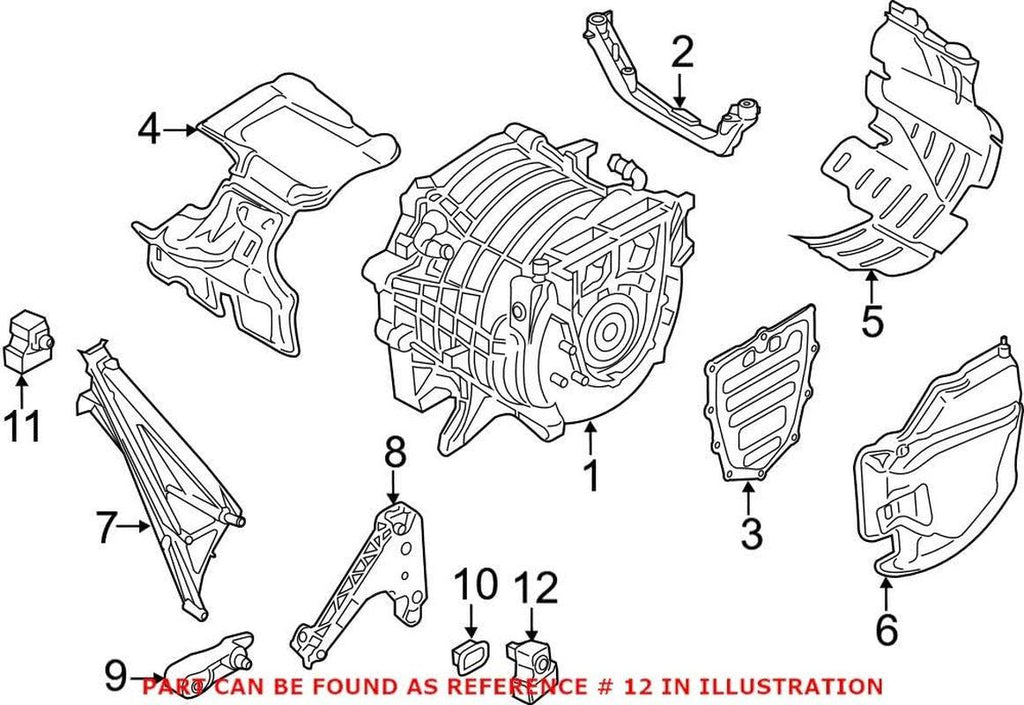 2
4
5
11
1
8
3
7
10
12
6
9
PART CAN BE FOUND AS REFERENCE # 12 IN ILLUSTRATION