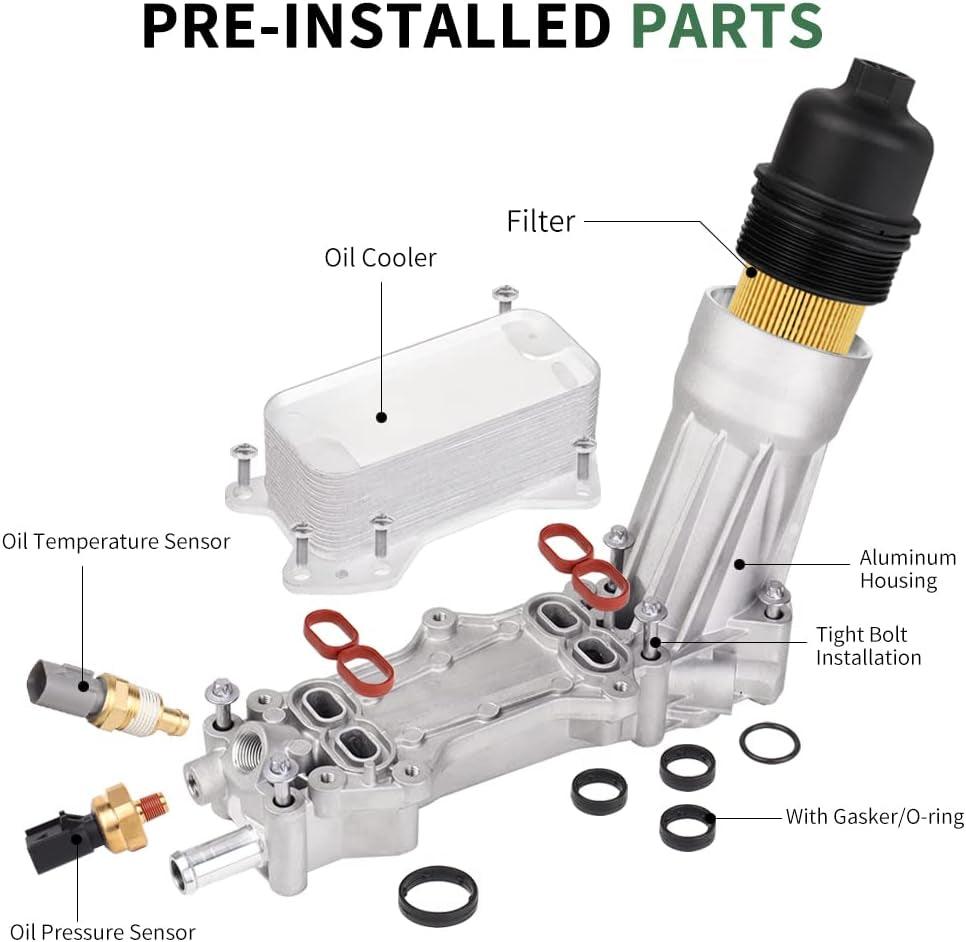 PRE-INSTALLED PARTS

Filter

Oil Cooler

Oil Temperature Sensor

Aluminum Housing

Tight Bolt Installation

With Gasker/O-ring

Oil Pressure Sensor