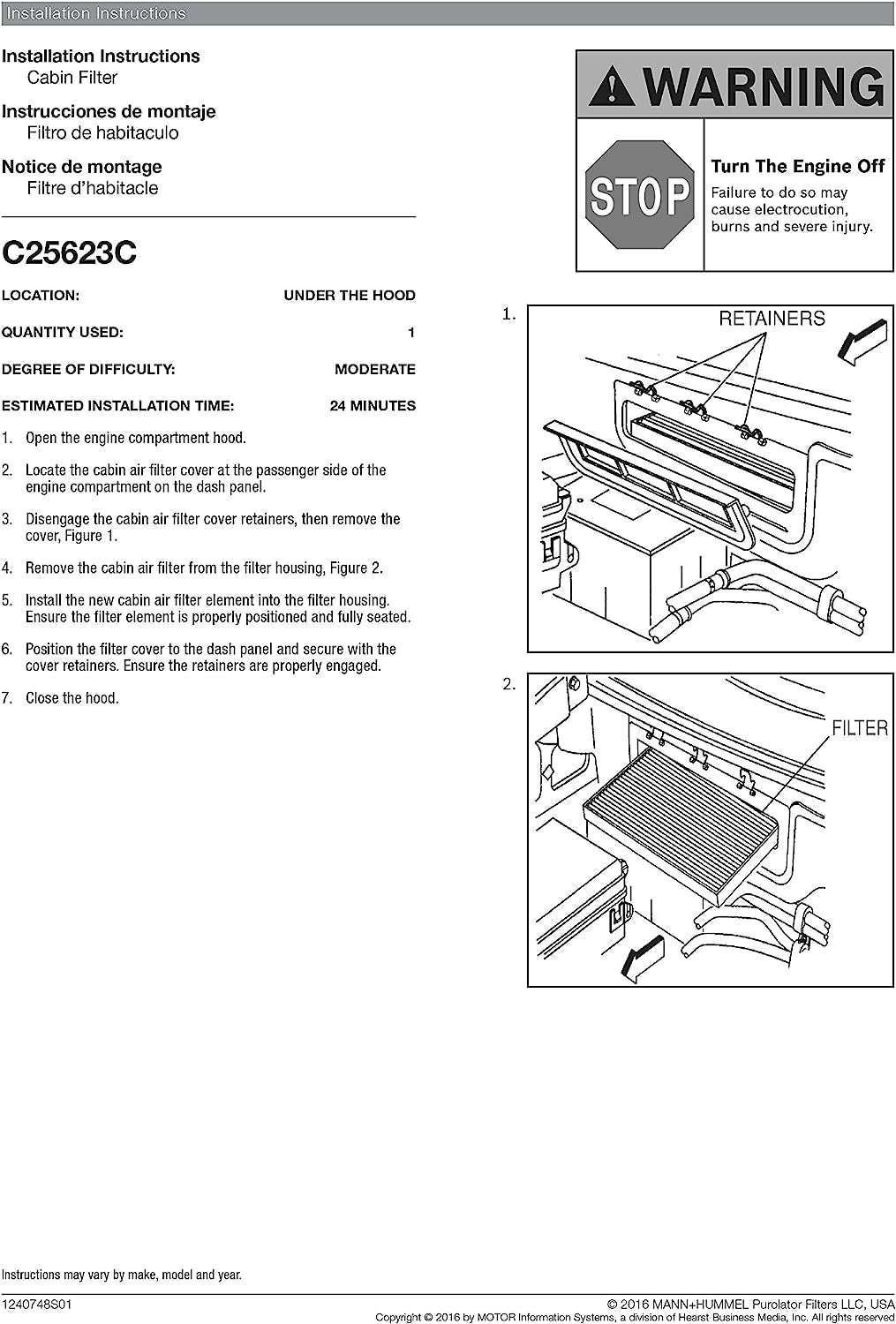 Installation Instructions

Installation Instructions
Cabin Filter

Instrucciones de montaje
Filtro de habitaculo

Notice de montage
Filtre d'habitacle

C25623C

| LOCATION: | UNDER THE HOOD |
|---|---|
| QUANTITY USED: | 1 |
| DEGREE OF DIFFICULTY: | MODERATE |
| ESTIMATED INSTALLATION TIME: | 24 MINUTES |

1. Open the engine compartment hood.

2. Locate the cabin air filter cover at the passenger side of the engine compartment on the dash panel.

3. Disengage the cabin air filter cover retainers, then remove the cover, Figure 1.

4. Remove the cabin air filter from the filter housing, Figure 2.

5. Install the new cabin air filter element into the filter housing. Ensure the filter element is properly positioned and fully seated.

6. Position the filter cover to the dash panel and secure with the cover retainers. Ensure the retainers are properly engaged.

7. Close the hood.

WARNING

STOP

Turn The Engine Off
Failure to do so may cause electrocution, burns and severe injury.

1.

RETAINERS

2.

FILTER

Instructions may vary by make, model and year.

1240748S01

© 2016 MANN+HUMMEL Purolator Filters LLC, USA
Copyright © 2016 by MOTOR Information Systems, a division of Hearst Business Media, Inc. All rights reserved