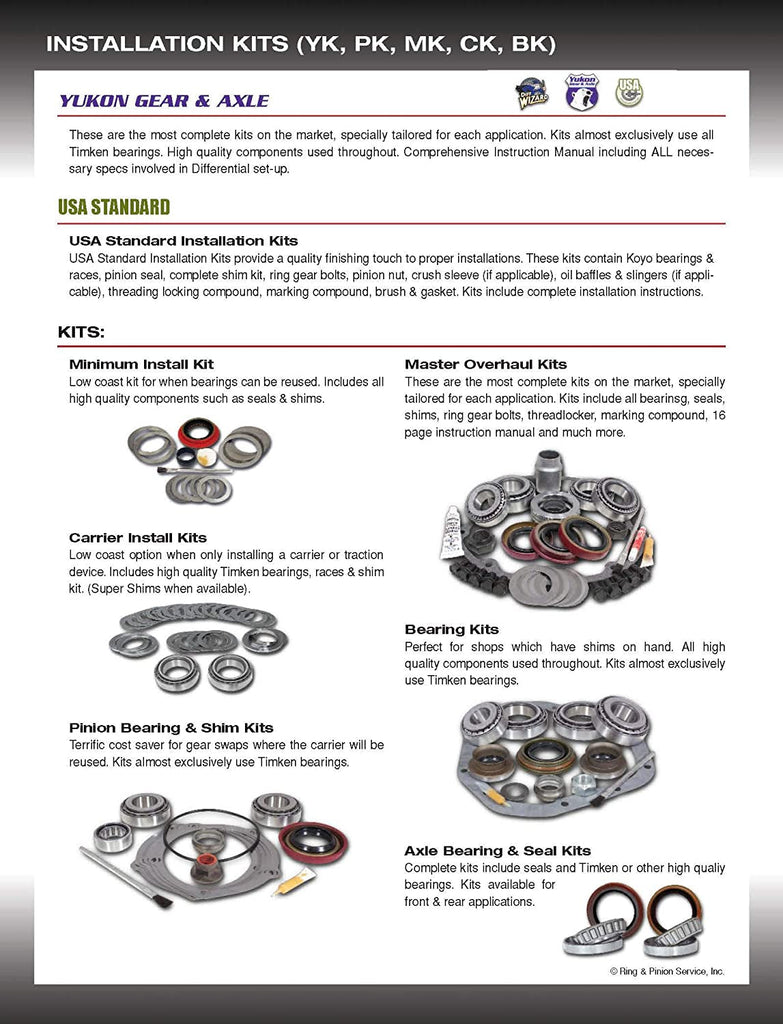 INSTALLATION KITS (YK, PK, MK, CK, BK)

YUKON GEAR & AXLE

These are the most complete kits on the market, specially tailored for each application. Kits almost exclusively use all Timken bearings. High quality components used throughout. Comprehensive Instruction Manual including ALL necessary specs involved in Differential set-up.

USA STANDARD

USA Standard Installation Kits
USA Standard Installation Kits provide a quality finishing touch to proper installations. These kits contain Koyo bearings & races, pinion seal, complete shim kit, ring gear bolts, pinion nut, crush sleeve (if applicable), oil baffles & slingers (if applicable), threading locking compound, marking compound, brush & gasket. Kits include complete installation instructions.

KITS:

Minimum Install Kit
Low coast kit for when bearings can be reused. Includes all high quality components such as seals & shims.

Carrier Install Kits
Low coast option when only installing a carrier or traction device. Includes high quality Timken bearings, races & shim kit. (Super Shims when available).

Pinion Bearing & Shim Kits
Terrific cost saver for gear swaps where the carrier will be reused. Kits almost exclusively use Timken bearings.

Master Overhaul Kits
These are the most complete kits on the market, specially tailored for each application. Kits include all bearinsg, seals, shims, ring gear bolts, threadlocker, marking compound, 16 page instruction manual and much more.

Bearing Kits
Perfect for shops which have shims on hand. All high quality components used throughout. Kits almost exclusively use Timken bearings.

Axle Bearing & Seal Kits
Complete kits include seals and Timken or other high qualiy bearings. Kits available for front & rear applications.

© Ring & Pinion Service, Inc.