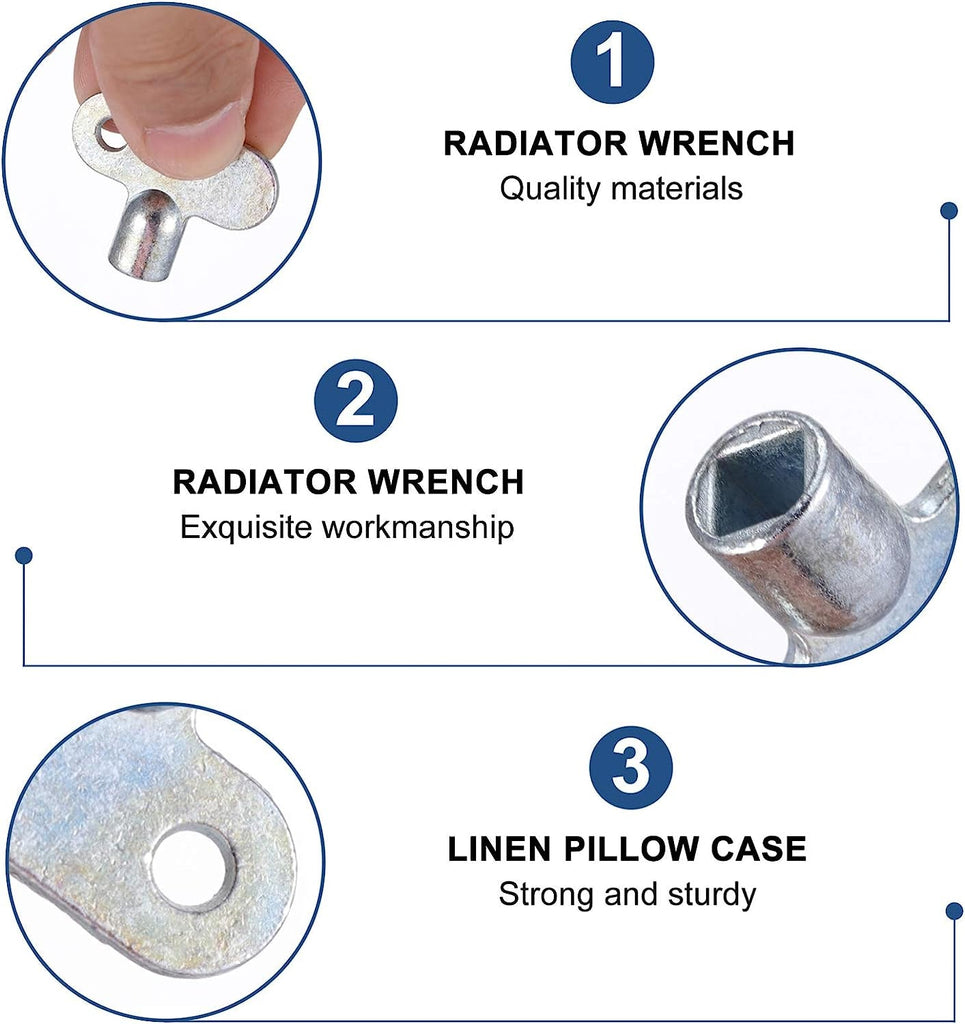 1

RADIATOR WRENCH
Quality materials

2

RADIATOR WRENCH
Exquisite workmanship

3

LINEN PILLOW CASE
Strong and sturdy