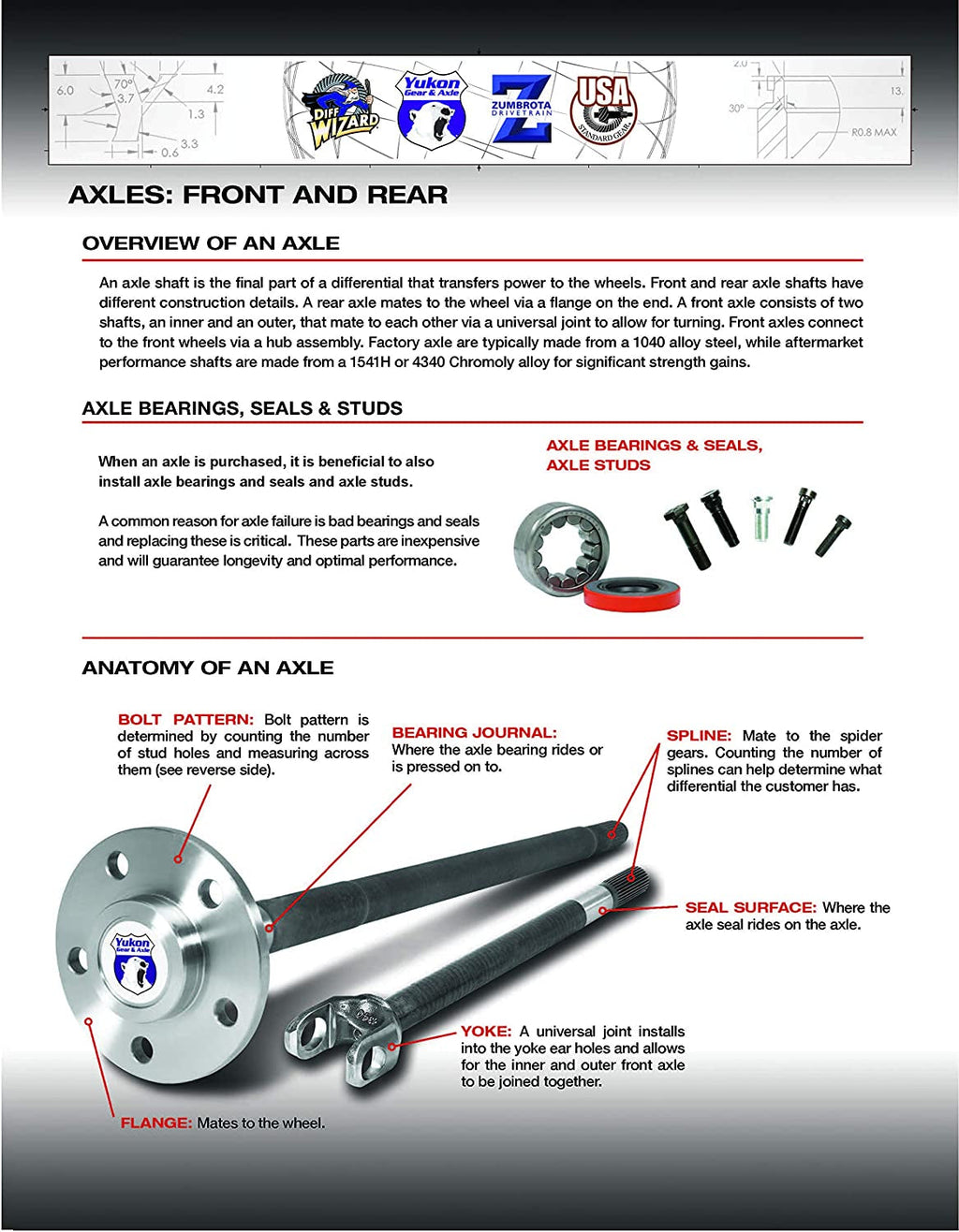 6.0 70° 3.7 4.2 1.3 3.3 0.6

DIFF WIZARD

Yukon Gear & Axle

ZUMBROTA DRIVETRAIN

USA STANDARD GEAR

2.0 13. 30° R0.8 MAX

AXLES: FRONT AND REAR

OVERVIEW OF AN AXLE

An axle shaft is the final part of a differential that transfers power to the wheels. Front and rear axle shafts have different construction details. A rear axle mates to the wheel via a flange on the end. A front axle consists of two shafts, an inner and an outer, that mate to each other via a universal joint to allow for turning. Front axles connect to the front wheels via a hub assembly. Factory axle are typically made from a 1040 alloy steel, while aftermarket performance shafts are made from a 1541H or 4340 Chromoly alloy for significant strength gains.

AXLE BEARINGS, SEALS & STUDS

When an axle is purchased, it is beneficial to also install axle bearings and seals and axle studs.

A common reason for axle failure is bad bearings and seals and replacing these is critical. These parts are inexpensive and will guarantee longevity and optimal performance.

AXLE BEARINGS & SEALS, AXLE STUDS

ANATOMY OF AN AXLE

BOLT PATTERN: Bolt pattern is determined by counting the number of stud holes and measuring across them (see reverse side).

BEARING JOURNAL: Where the axle bearing rides or is pressed on to.

SPLINE: Mate to the spider gears. Counting the number of splines can help determine what differential the customer has.

SEAL SURFACE: Where the axle seal rides on the axle.

Yukon Gear & Axle

YOKE: A universal joint installs into the yoke ear holes and allows for the inner and outer front axle to be joined together.

FLANGE: Mates to the wheel.