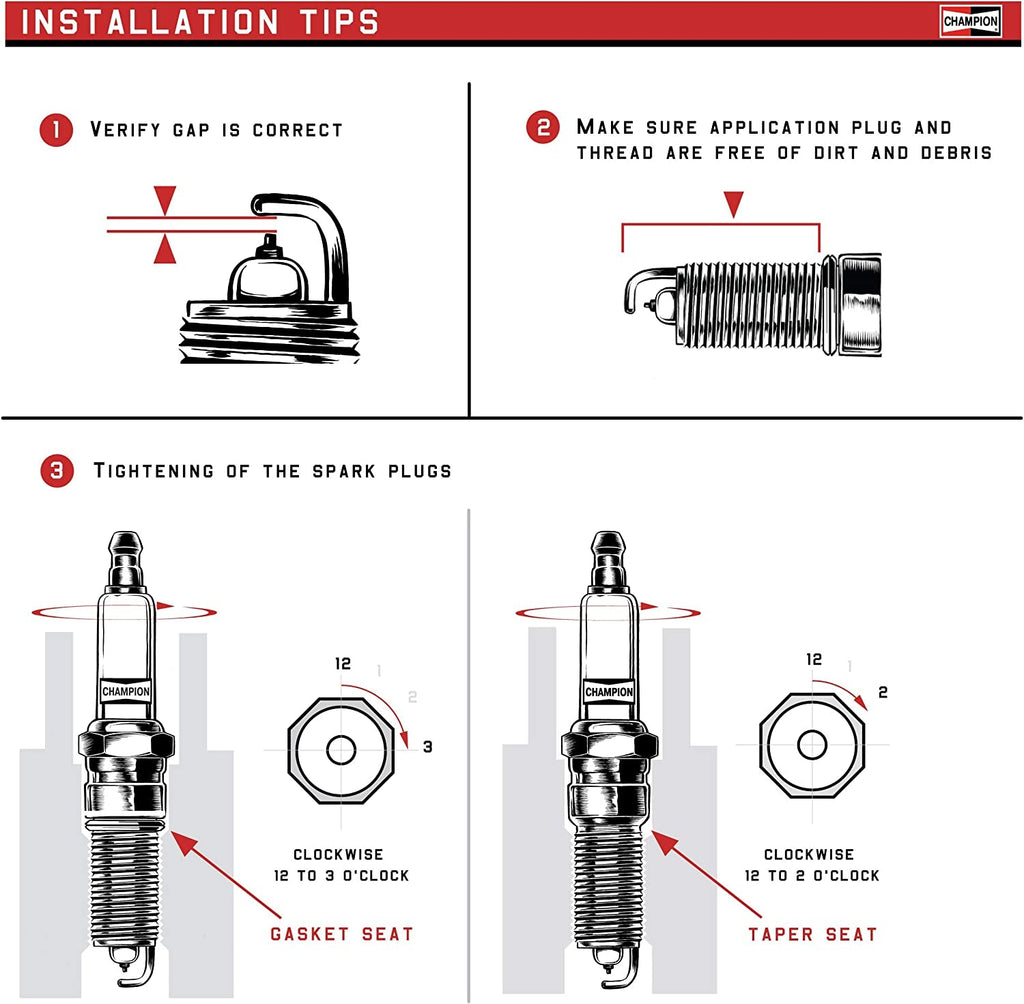 INSTALLATION TIPS

CHAMPION

1 VERIFY GAP IS CORRECT

2 MAKE SURE APPLICATION PLUG AND THREAD ARE FREE OF DIRT AND DEBRIS

3 TIGHTENING OF THE SPARK PLUGS

CHAMPION

12
1
2
3

CLOCKWISE
12 TO 3 O'CLOCK

GASKET SEAT

CHAMPION

12
1
2

CLOCKWISE
12 TO 2 O'CLOCK

TAPER SEAT